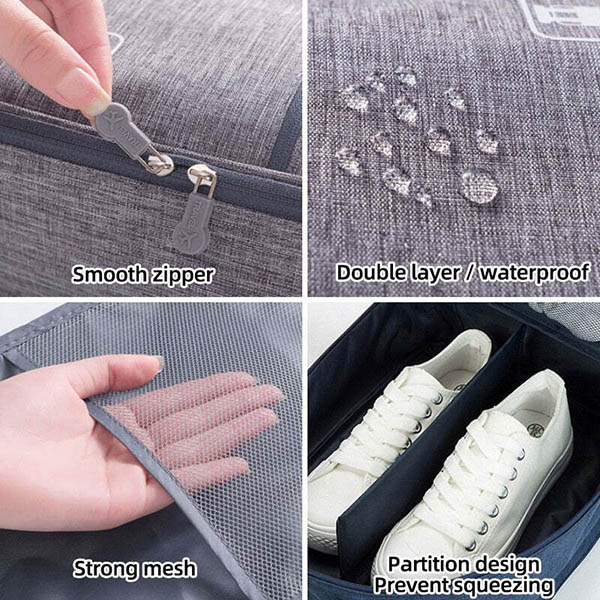 Smooth zipper

Double layer / waterproof

Strong mesh

Partition design
Prevent squeezing