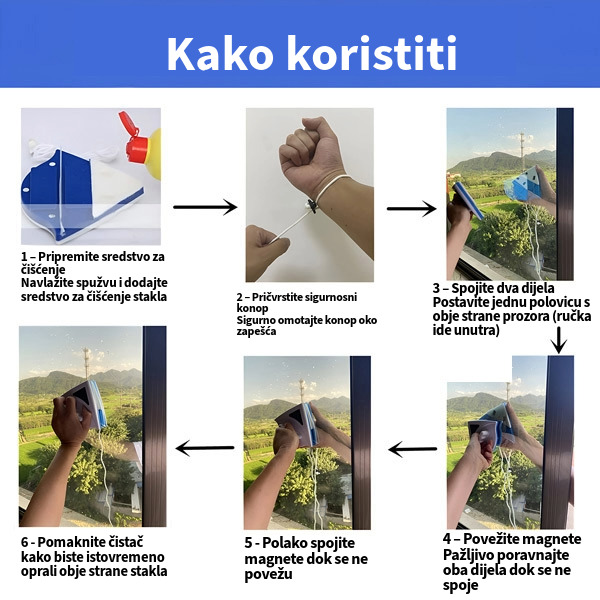 Kako koristiti

1 – Pripremite sredstvo za čišćenje
Navlažite spužvu i dodajte sredstvo za čišćenje stakla

2 – Pričvrstite sigurnosni konop
Sigurno omotajte konop oko zapešća

3 – Spojite dva dijela
Postavite jednu polovicu s obje strane prozora (ručka ide unutra)

4 – Povežite magnete
Pažljivo poravnajte oba dijela dok se ne spoje

5 - Polako spojite magnete dok se ne povežu

6 - Pomaknite čistač kako biste istovremeno oprali obje strane stakla